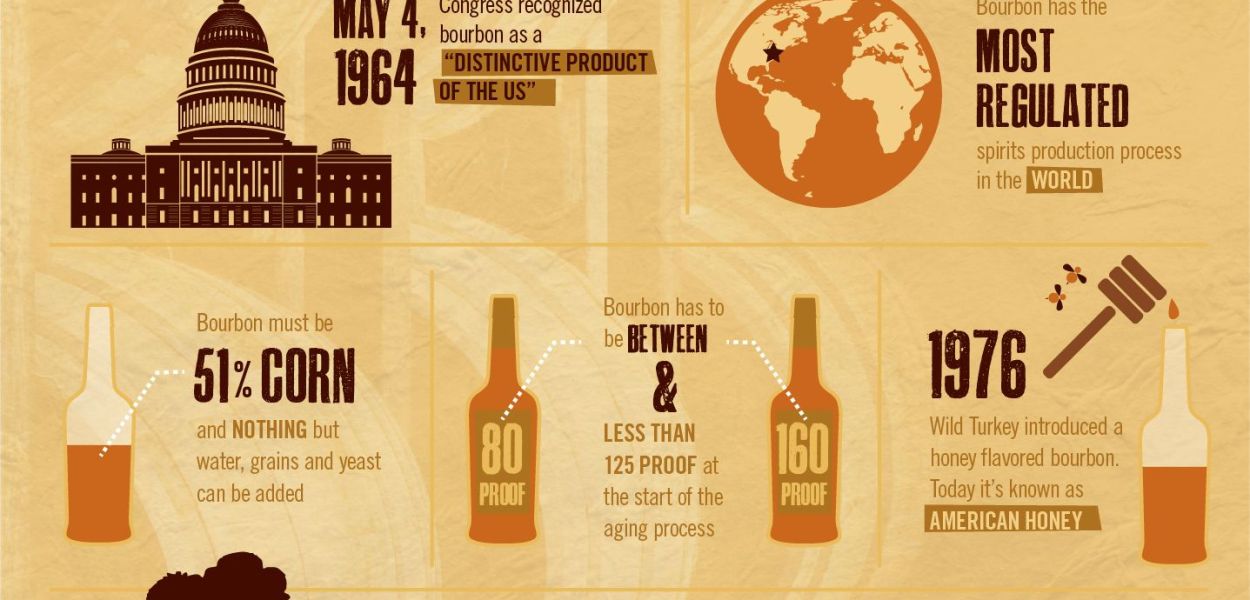 MAY 4, 1964

Congress recognized bourbon as a "DISTINCTIVE PRODUCT OF THE US"

Bourbon has the MOST REGULATED spirits production process in the WORLD

Bourbon must be 51% CORN and NOTHING but water, grains and yeast can be added

80 PROOF

Bourbon has to be BETWEEN & LESS THAN 125 PROOF at the start of the aging process

160 PROOF

1976

Wild Turkey introduced a honey flavored bourbon. Today it's known as AMERICAN HONEY